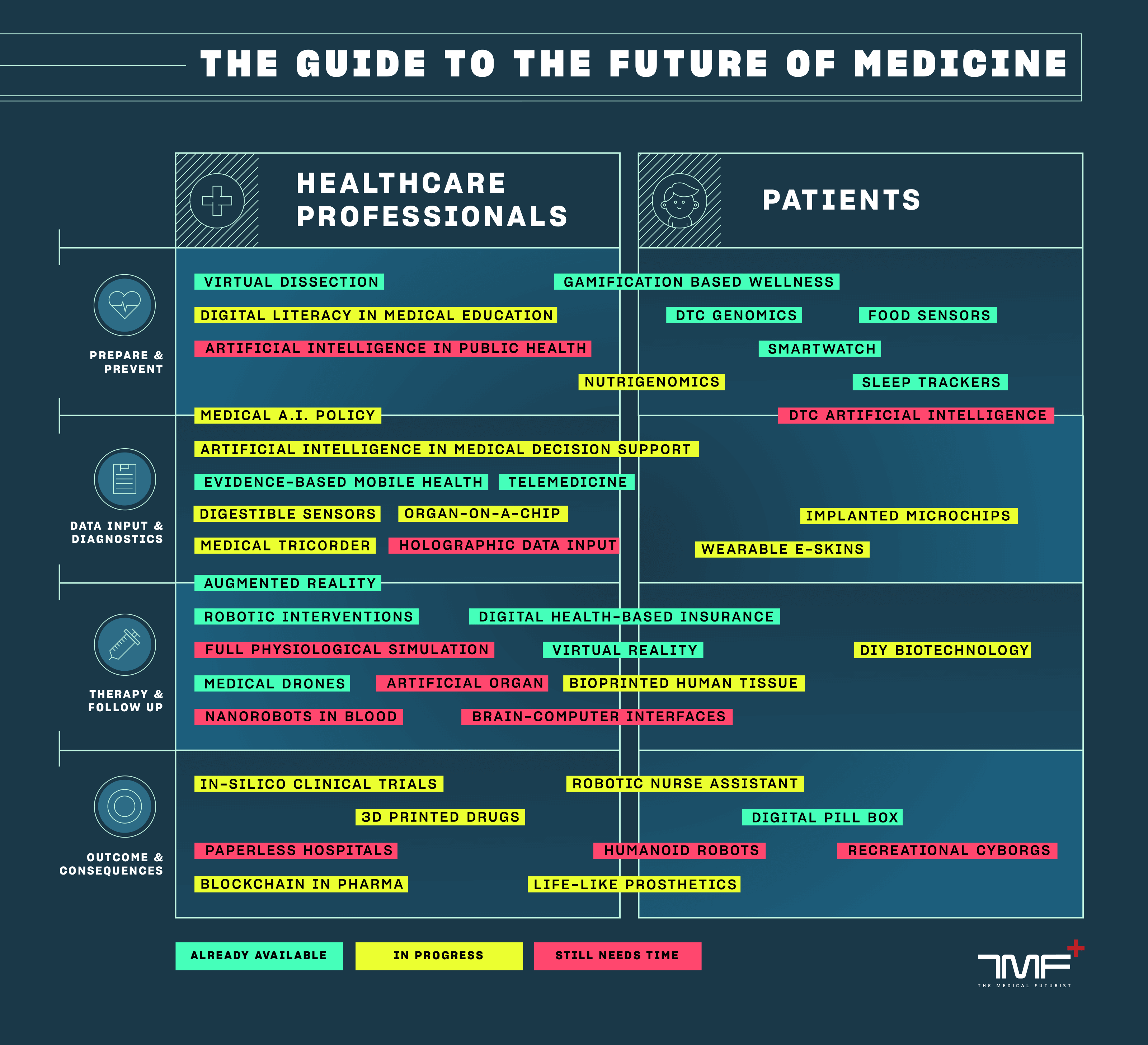 THE GUIDE TO THE FUTURE OF MEDICINE

HEALTHCARE PROFESSIONALS

PATIENTS

PREPARE & PREVENT

VIRTUAL DISSECTION
GAMIFICATION BASED WELLNESS
DIGITAL LITERACY IN MEDICAL EDUCATION
DTC GENOMICS
FOOD SENSORS
ARTIFICIAL INTELLIGENCE IN PUBLIC HEALTH
SMARTWATCH
NUTRIGENOMICS
SLEEP TRACKERS
MEDICAL A.I. POLICY
DTC ARTIFICIAL INTELLIGENCE

DATA INPUT & DIAGNOSTICS

ARTIFICIAL INTELLIGENCE IN MEDICAL DECISION SUPPORT
EVIDENCE-BASED MOBILE HEALTH
TELEMEDICINE
DIGESTIBLE SENSORS
ORGAN-ON-A-CHIP
IMPLANTED MICROCHIPS
MEDICAL TRICORDER
HOLOGRAPHIC DATA INPUT
WEARABLE E-SKINS
AUGMENTED REALITY

THERAPY & FOLLOW UP

ROBOTIC INTERVENTIONS
DIGITAL HEALTH-BASED INSURANCE
FULL PHYSIOLOGICAL SIMULATION
VIRTUAL REALITY
DIY BIOTECHNOLOGY
MEDICAL DRONES
ARTIFICIAL ORGAN
BIOPRINTED HUMAN TISSUE
NANOROBOTS IN BLOOD
BRAIN-COMPUTER INTERFACES

OUTCOME & CONSEQUENCES

IN-SILICO CLINICAL TRIALS
ROBOTIC NURSE ASSISTANT
3D PRINTED DRUGS
DIGITAL PILL BOX
PAPERLESS HOSPITALS
HUMANOID ROBOTS
RECREATIONAL CYBORGS
BLOCKCHAIN IN PHARMA
LIFE-LIKE PROSTHETICS

ALREADY AVAILABLE
IN PROGRESS
STILL NEEDS TIME

TMF
THE MEDICAL FUTURIST